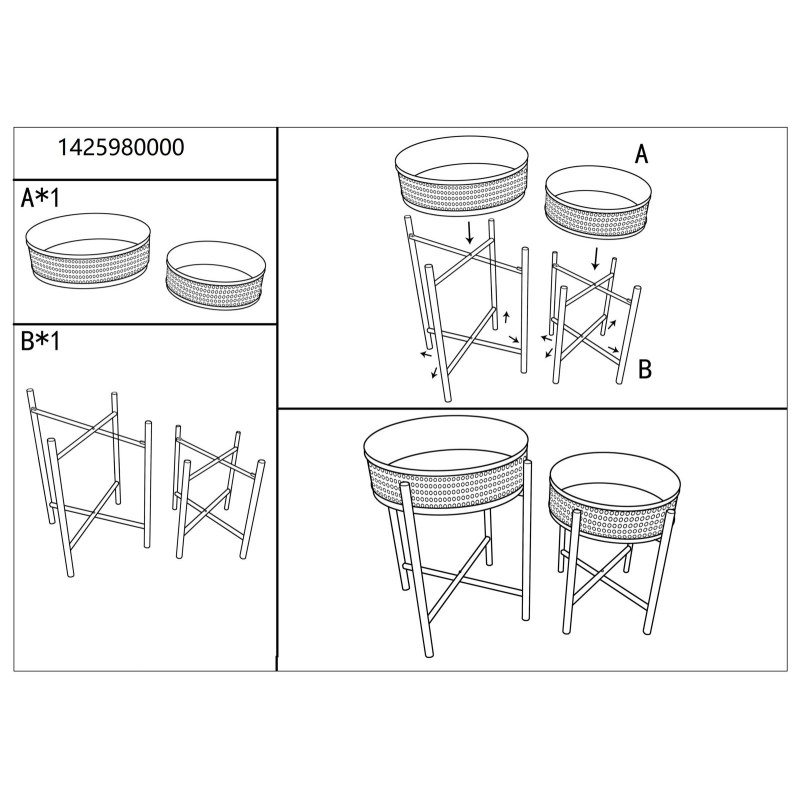 1425980000

A*1

B*1

A

B